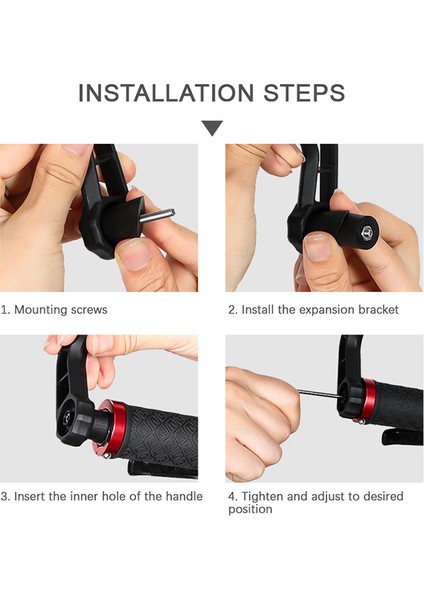 INSTALLATION STEPS

1. Mounting screws

2. Install the expansion bracket

3. Insert the inner hole of the handle

4. Tighten and adjust to desired position