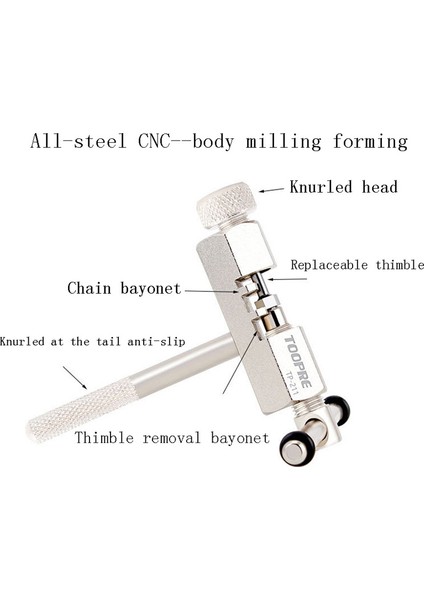 All-steel CNC--body milling forming

Knurled head

Replaceable thimble

Chain bayonet

Knurled at the tail anti-slip

TOOPRE

TP-211

Thimble removal bayonet