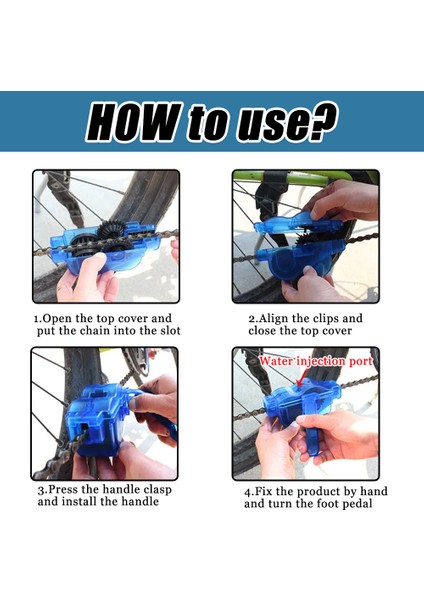 HOW to use?

1.Open the top cover and put the chain into the slot

2.Align the clips and close the top cover

3.Press the handle clasp and install the handle

Water injection port

4.Fix the product by hand and turn the foot pedal