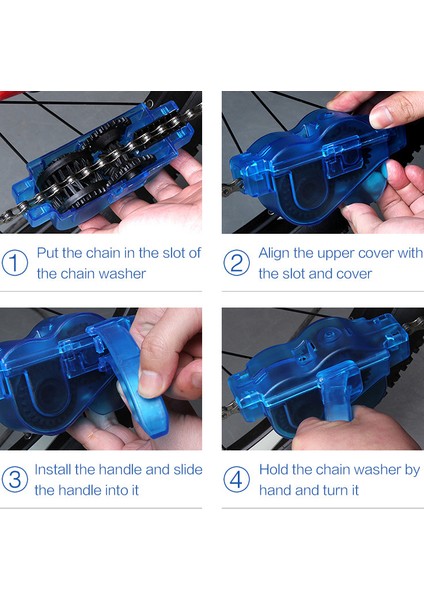 1 Put the chain in the slot of the chain washer

2 Align the upper cover with the slot and cover

3 Install the handle and slide the handle into it

4 Hold the chain washer by hand and turn it