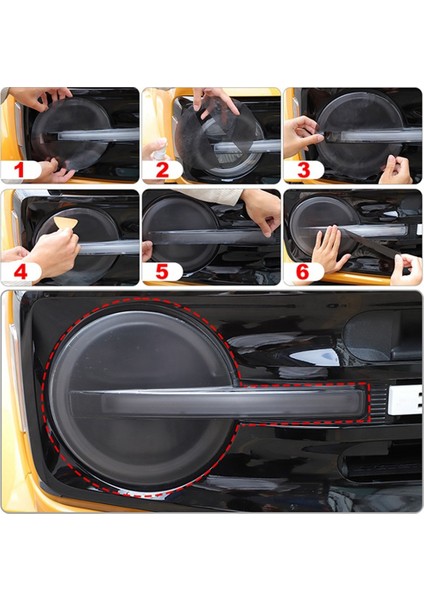 1

2

3

4

5

6