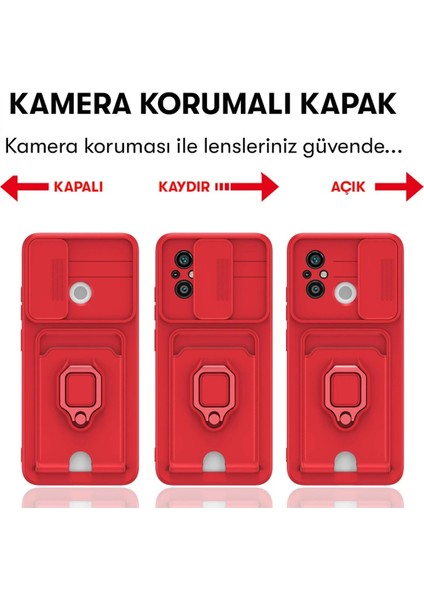 KAMERA KORUMALI KAPAK

Kamera koruması ile lensleriniz güvende...

KAPALI

KAYDIR

AÇIK