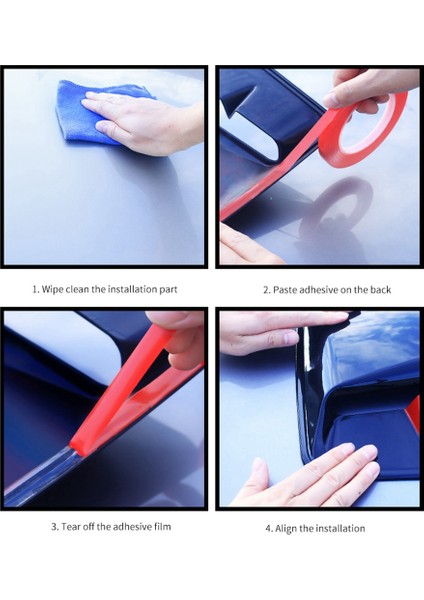 1. Wipe clean the installation part

2. Paste adhesive on the back

3. Tear off the adhesive film

4. Align the installation