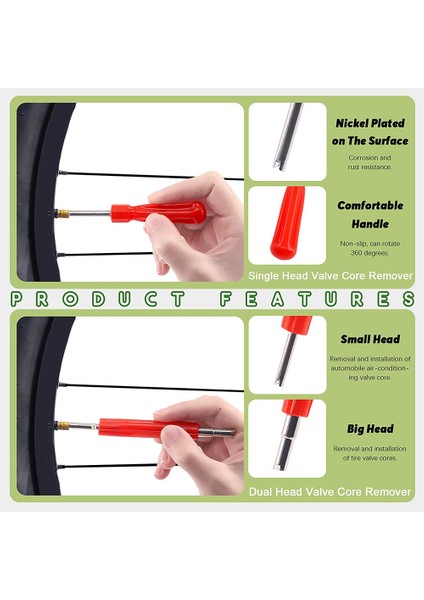 Nickel Plated on The Surface

Corrosion and rust resistance.

Comfortable Handle

Non-slip, can rotate 360 degrees.

Single Head Valve Core Remover

PRODUCT FEATURES

Small Head

Removal and installation of automobile air-conditioning valve core.

Big Head

Removal and installation of tire valve cores.

Dual Head Valve Core Remover