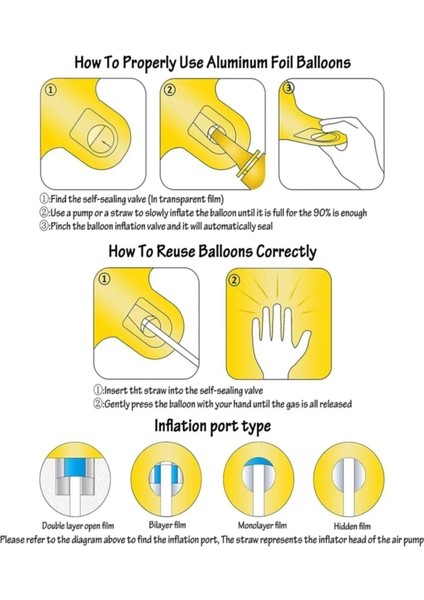 How To Properly Use Aluminum Foil Balloons

①

②

③

①:Find the self-sealing valve (In transparent film)
②:Use a pump or a straw to slowly inflate the balloon until it is full for the 90% is enough
③:Pinch the balloon inflation valve and it will automatically seal

How To Reuse Balloons Correctly

①

②

①:Insert tht straw into the self-sealing valve
②:Gently press the balloon with your hand until the gas is all released

Inflation port type

Double layer open film

Bilayer film

Monolayer film

Hidden film

Please refer to the diagram above to find the inflation port, The straw represents the inflator head of the air pump