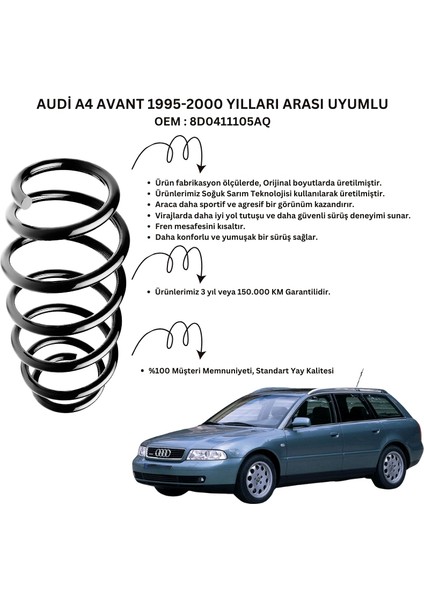 AUDİ A4 AVANT 1995-2000 YILLARI ARASI UYUMLU
OEM : 8D0411105AQ

• Ürün fabrikasyon ölçülerde, Orijinal boyutlarda üretilmiştir.
• Ürünlerimiz Soğuk Sarım Teknolojisi kullanılarak üretilmiştir.
• Araca daha sportif ve agresif bir görünüm kazandırır.
• Virajlarda daha iyi yol tutuşu ve daha güvenli sürüş deneyimi sunar.
• Fren mesafesini kısaltır.
• Daha konforlu ve yumuşak bir sürüş sağlar.

• Ürünlerimiz 3 yıl veya 150.000 KM Garantilidir.

• %100 Müşteri Memnuniyeti, Standart Yay Kalitesi