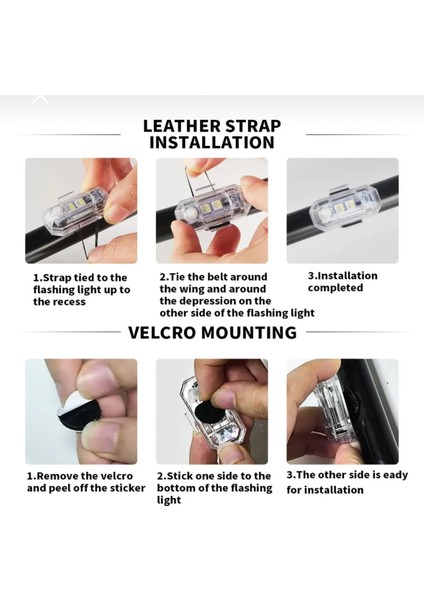 LEATHER STRAP INSTALLATION

1.Strap tied to the flashing light up to the recess

2.Tie the belt around the wing and around the depression on the other side of the flashing light

3.Installation completed

VELCRO MOUNTING

1.Remove the velcro and peel off the sticker

2.Stick one side to the bottom of the flashing light

3.The other side is eady for installation