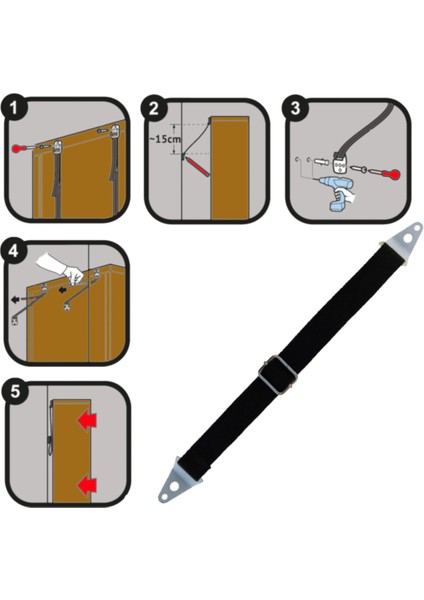 1

2

~15cm

3

4

5