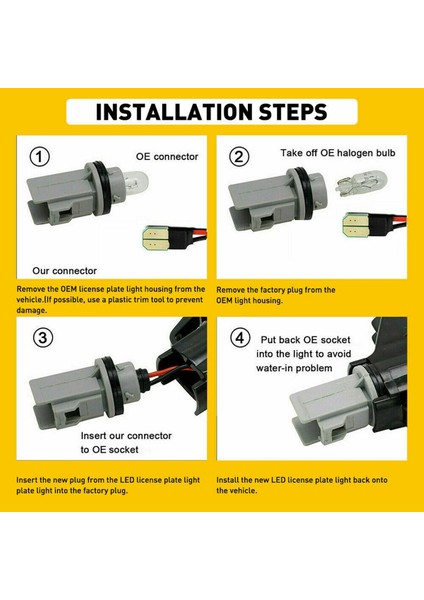 INSTALLATION STEPS

1 OE connector

Our connector

Remove the OEM license plate light housing from the vehicle.(If possible, use a plastic trim tool to prevent damage.

2 Take off OE halogen bulb

Remove the factory plug from the OEM light housing.

3

Insert our connector to OE socket

Insert the new plug from the LED license plate light plate light into the factory plug.

4 Put back OE socket into the light to avoid water-in problem

Install the new LED license plate light back onto the vehicle.