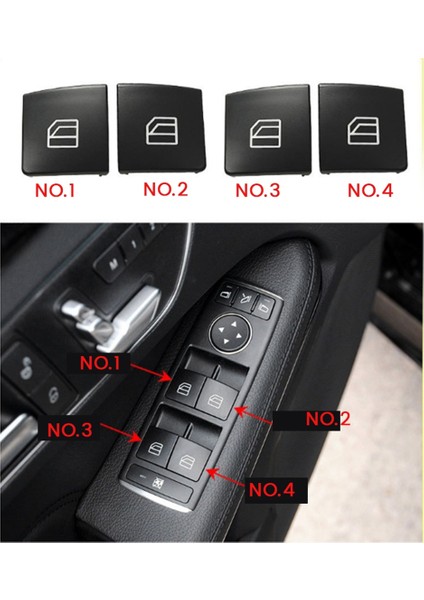 NO.1 NO.2 NO.3 NO.4

M

NO.1

NO.2

NO.3

NO.4