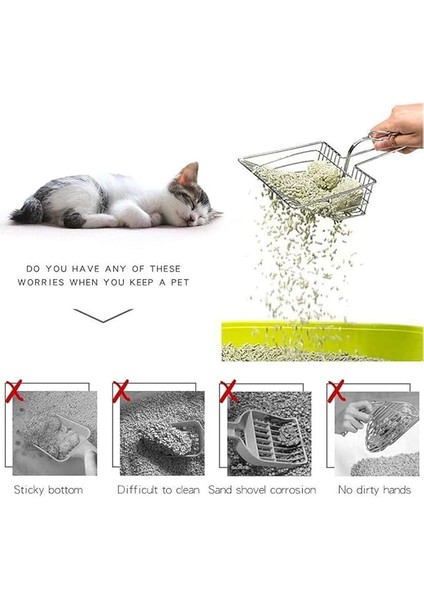 DO YOU HAVE ANY OF THESE WORRIES WHEN YOU KEEP A PET

Sticky bottom

Difficult to clean

Sand shovel corrosion

No dirty hands