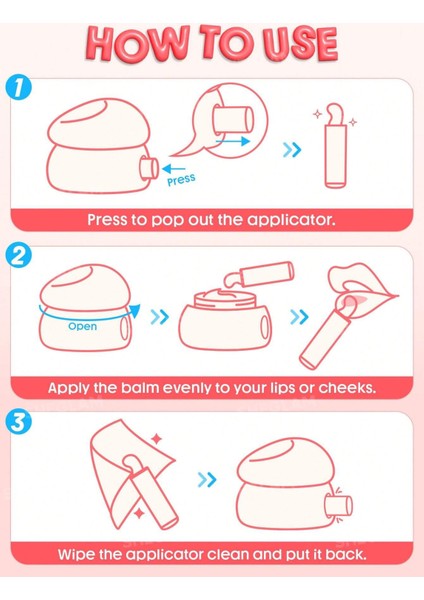 HOW TO USE

1

Press

Press to pop out the applicator.

2

Open

Apply the balm evenly to your lips or cheeks.

3

Wipe the applicator clean and put it back.