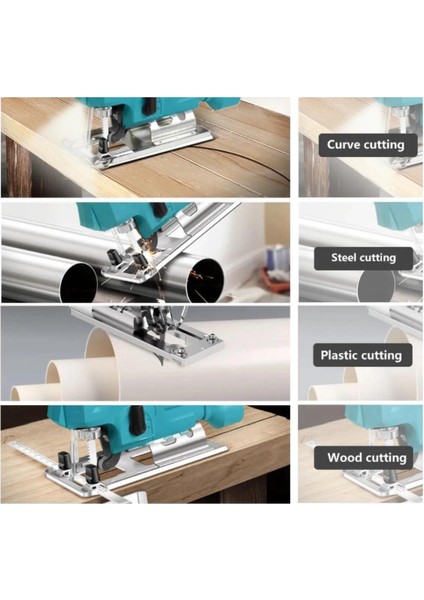 Curve cutting

Steel cutting

Plastic cutting

Wood cutting