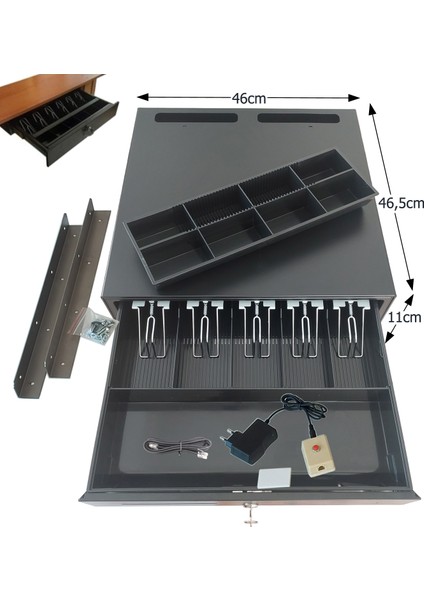 46cm

46,5cm

11cm