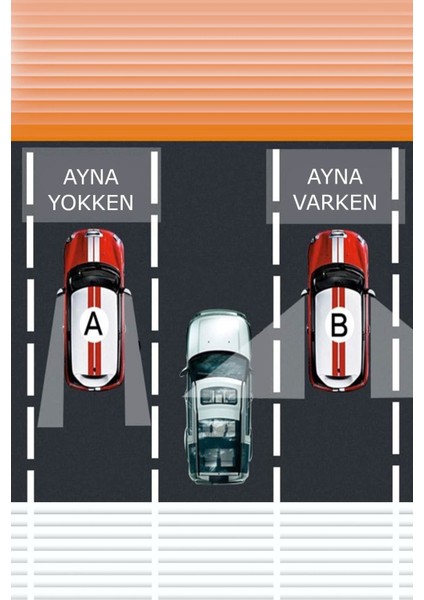 AYNA YOKKEN

AYNA VARKEN

A

B