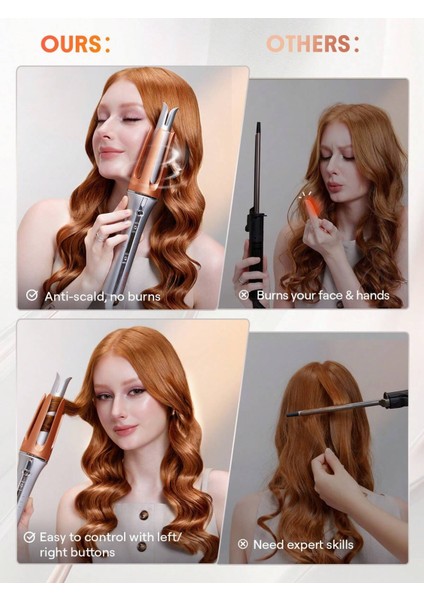 OURS:

OTHERS:

Anti-scald, no burns

Burns your face & hands

Easy to control with left/ right buttons

Need expert skills