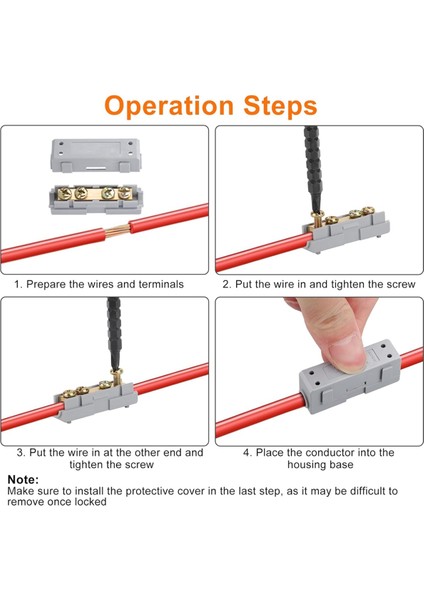 Operation Steps

1. Prepare the wires and terminals

2. Put the wire in and tighten the screw

3. Put the wire in at the other end and tighten the screw

4. Place the conductor into the housing base

Note:
Make sure to install the protective cover in the last step, as it may be difficult to remove once locked