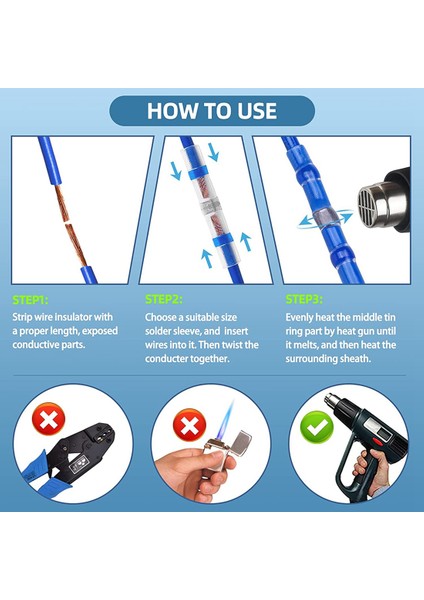 HOW TO USE

STEP1:
Strip wire insulator with a proper length, exposed conductive parts.

STEP2:
Choose a suitable size solder sleeve, and insert wires into it. Then twist the conducter together.

STEP3:
Evenly heat the middle tin ring part by heat gun until it melts, and then heat the surrounding sheath.