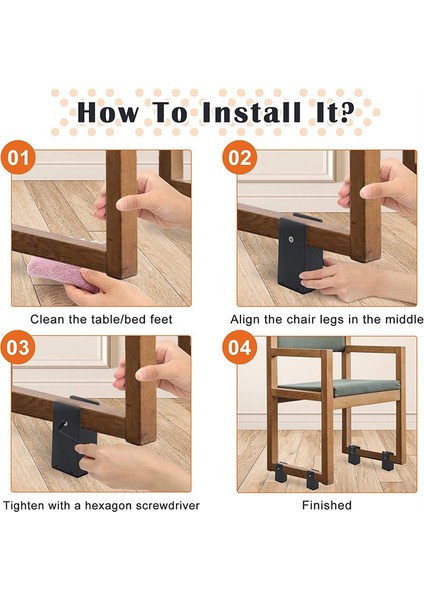 How To Install It?

01

Clean the table/bed feet

02

Align the chair legs in the middle

03

Tighten with a hexagon screwdriver

04

Finished