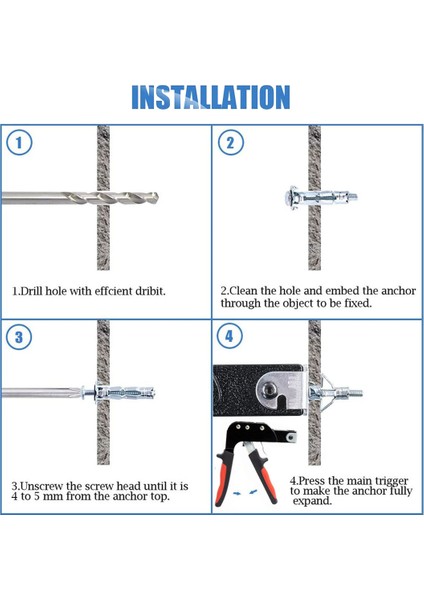 INSTALLATION

1

1.Drill hole with effcient dribit.

2

2.Clean the hole and embed the anchor through the object to be fixed.

3

3.Unscrew the screw head until it is 4 to 5 mm from the anchor top.

4

4.Press the main trigger to make the anchor fully expand.