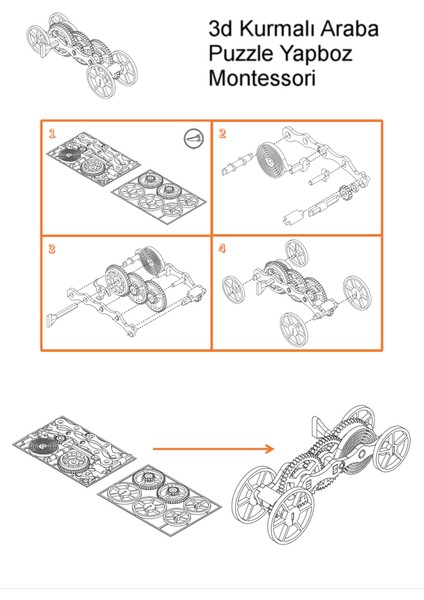 3d Kurmalı Araba
Puzzle Yapboz
Montessori

1

2

3

4