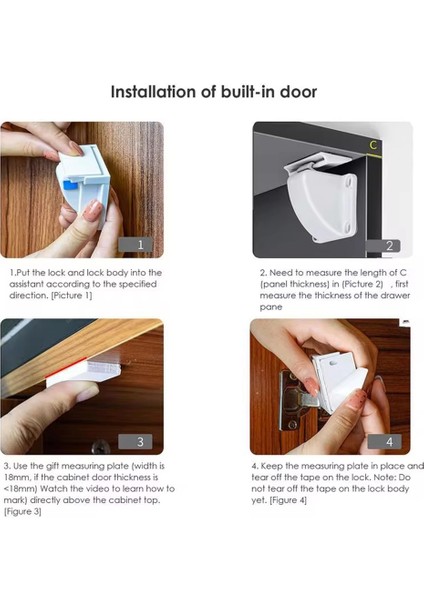 Installation of built-in door

1

1.Put the lock and lock body into the assistant according to the specified direction. [Picture 1]

C

2

2. Need to measure the length of C (panel thickness) in (Picture 2) , first measure the thickness of the drawer pane

3

3. Use the gift measuring plate (width is 18mm, if the cabinet door thickness is <18mm) Watch the video to learn how to mark) directly above the cabinet top. [Figure 3]

4

4. Keep the measuring plate in place and tear off the tape on the lock. Note: Do not tear off the tape on the lock body yet. [Figure 4]