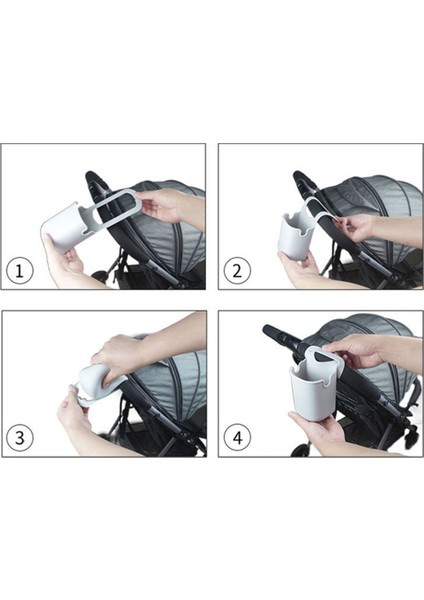 1

2

3

4