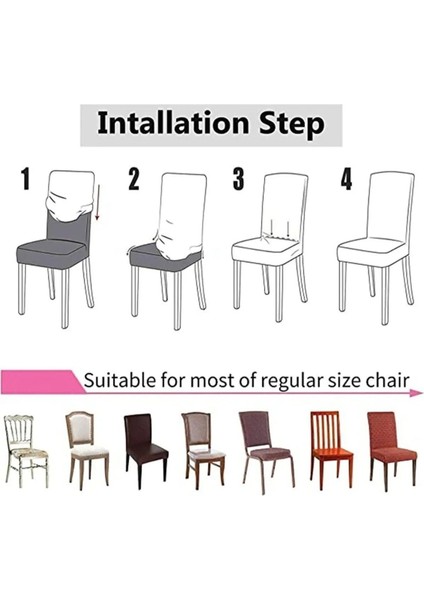 Intallation Step

1

2

3

4

Suitable for most of regular size chair