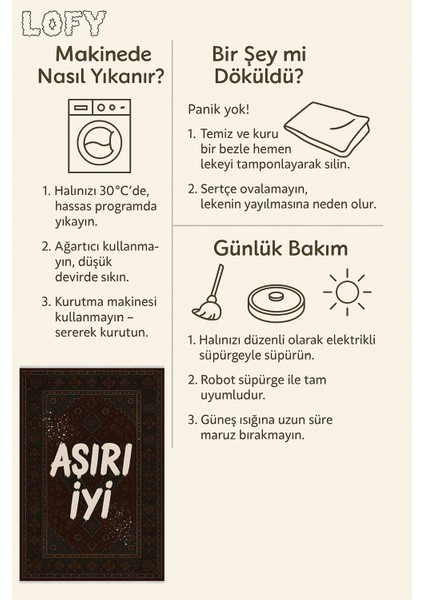 LOFY

Makinede Nasıl Yıkanır?

1. Halınızı 30°C'de, hassas programda yıkayın.

2. Ağartıcı kullanmayın, düşük devirde sıkın.

3. Kurutma makinesi kullanmayın – sererek kurutun.

AŞIRI İYİ

Bir Şey mi Döküldü?

Panik yok!

1. Temiz ve kuru bir bezle hemen lekeyi tamponlayarak silin.

2. Sertçe ovalamayın, lekenin yayılmasına neden olur.

Günlük Bakım

1. Halınızı düzenli olarak elektrikli süpürgeyle süpürün.

2. Robot süpürge ile tam uyumludur.

3. Güneş ışığına uzun süre maruz bırakmayın.