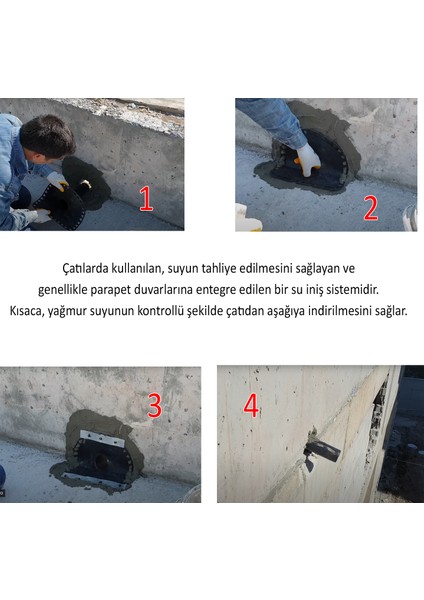 1

2

Çatılarda kullanılan, suyun tahliye edilmesini sağlayan ve genellikle parapet duvarlarına entegre edilen bir su iniş sistemidir. Kısaca, yağmur suyunun kontrollü şekilde çatıdan aşağıya indirilmesini sağlar.

3

4