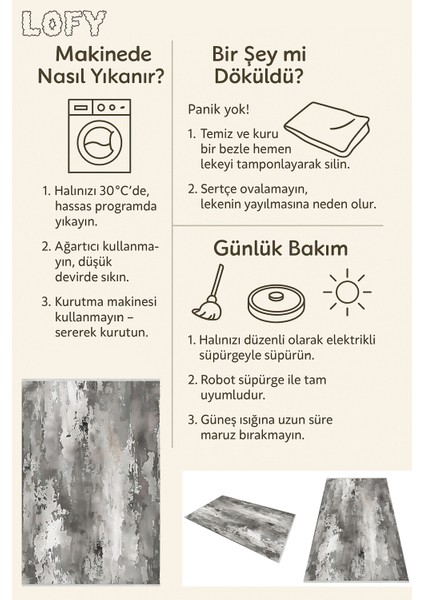 LOFY

Makinede Nasıl Yıkanır?

1. Halınızı 30°C'de, hassas programda yıkayın.

2. Ağartıcı kullanmayın, düşük devirde sıkın.

3. Kurutma makinesi kullanmayın – sererek kurutun.

Bir Şey mi Döküldü?

Panik yok!

1. Temiz ve kuru bir bezle hemen lekeyi tamponlayarak silin.

2. Sertçe ovalamayın, lekenin yayılmasına neden olur.

Günlük Bakım

1. Halınızı düzenli olarak elektrikli süpürgeyle süpürün.

2. Robot süpürge ile tam uyumludur.

3. Güneş ışığına uzun süre maruz bırakmayın.