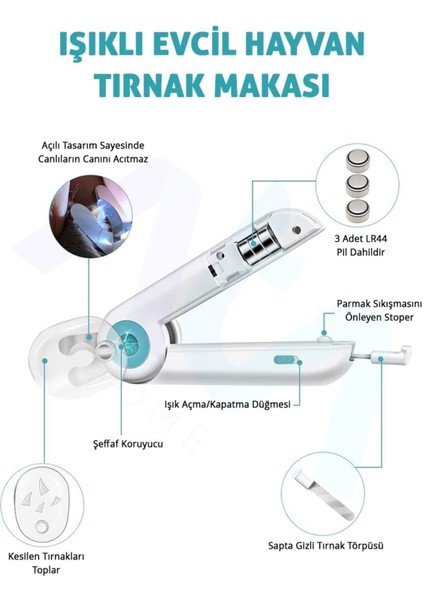 IŞIKLI EVCİL HAYVAN TIRNAK MAKASI

Açılı Tasarım Sayesinde Canlıların Canını Acıtmaz

3 Adet LR44 Pil Dahildir

Parmak Sıkışmasını Önleyen Stoper

Işık Açma/Kapatma Düğmesi

Şeffaf Koruyucu

Kesilen Tırnakları Toplar

Sapta Gizli Tırnak Törpüsü