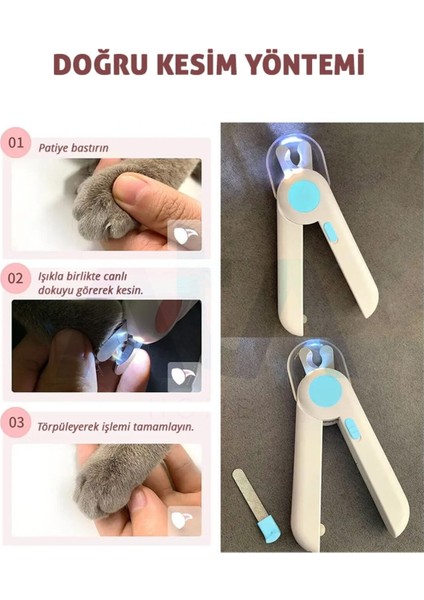 DOĞRU KESİM YÖNTEMİ

01 Patiye bastırın

02 Işıkla birlikte canlı dokuyu görerek kesin.

03 Törpüleyerek işlemi tamamlayın.