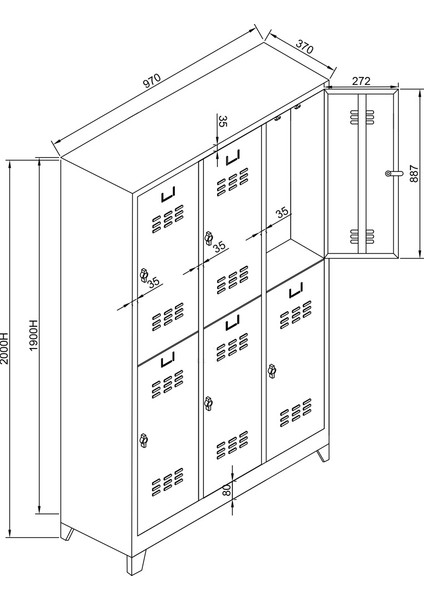 970
370
272
887
35
35
35
35
2000H
1900H
80