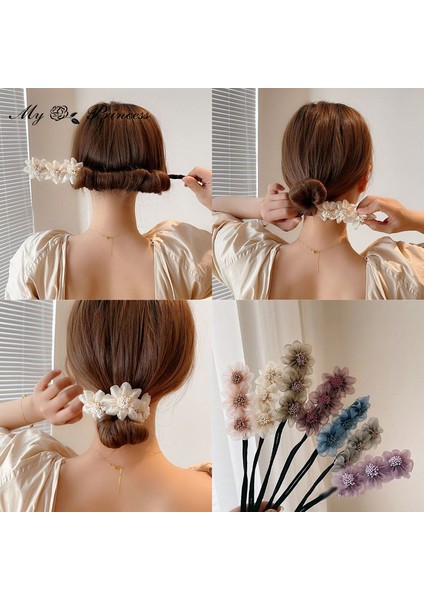 My Princess