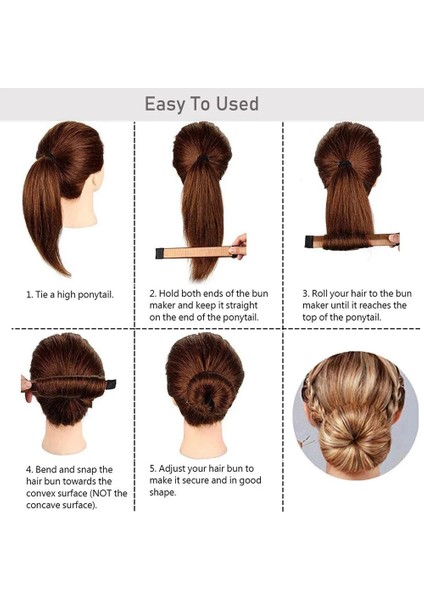 Easy To Used

1. Tie a high ponytail.

2. Hold both ends of the bun maker and keep it straight on the end of the ponytail.

3. Roll your hair to the bun maker until it reaches the top of the ponytail.

4. Bend and snap the hair bun towards the convex surface (NOT the concave surface).

5. Adjust your hair bun to make it secure and in good shape.