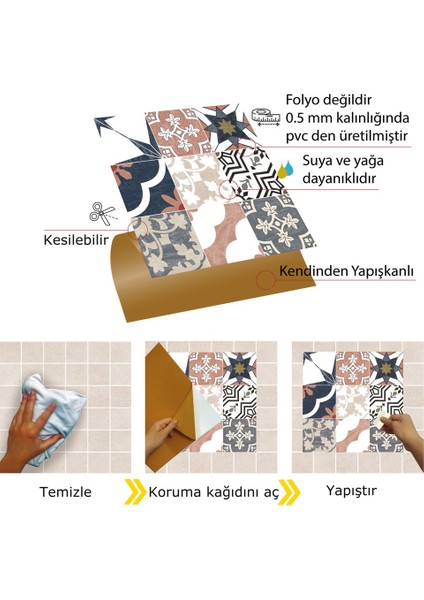 Folyo değildir
0.5 mm kalınlığında
pvc den üretilmiştir

Suya ve yağa
dayanıklıdır

Kesilebilir

Kendinden Yapışkanlı

Temizle

Koruma kağıdını aç

Yapıştır