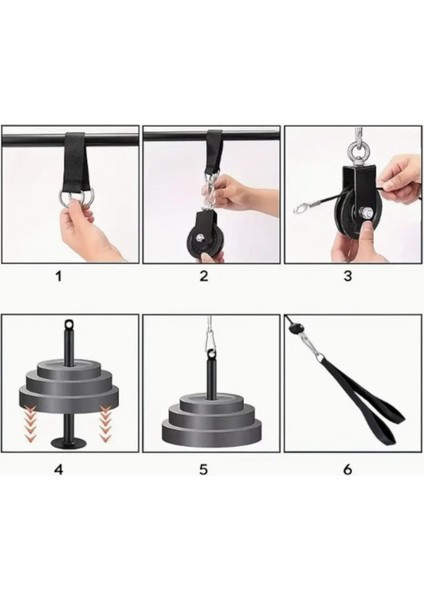 1

2

3

4

5

6