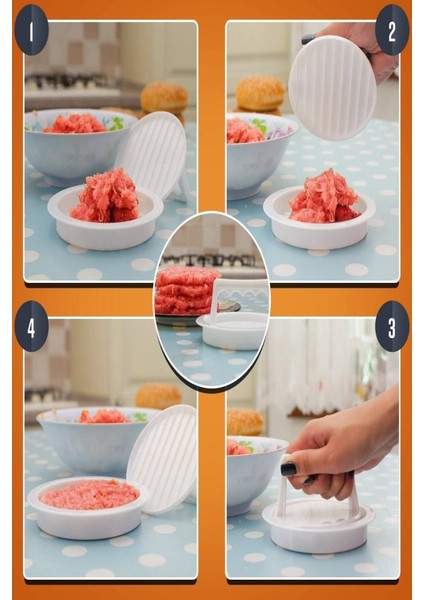 1

2

4

3