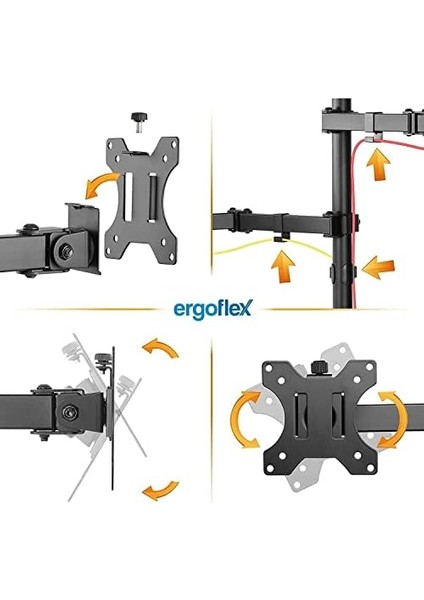 ergoflex