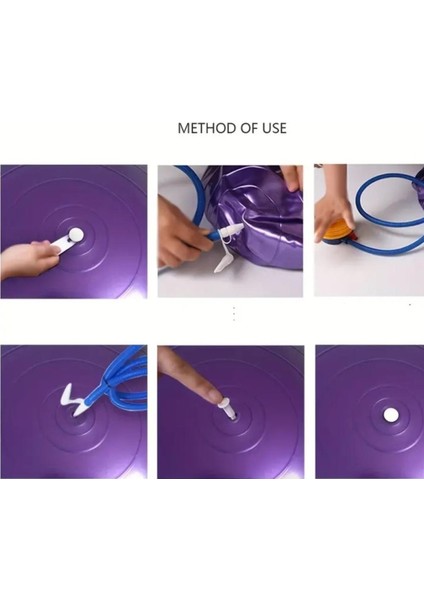 METHOD OF USE