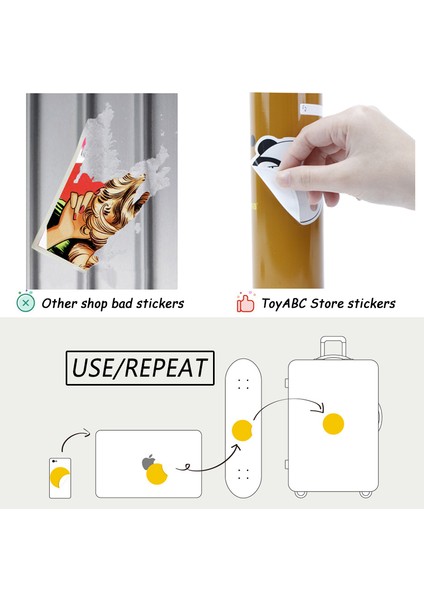 Other shop bad stickers

ToyABC Store stickers

USE/REPEAT