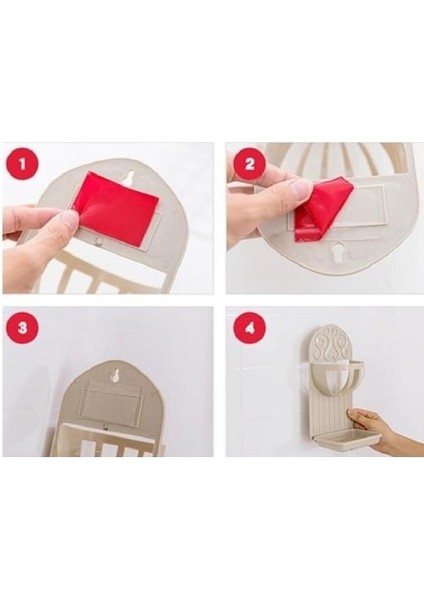 1
2
3
4