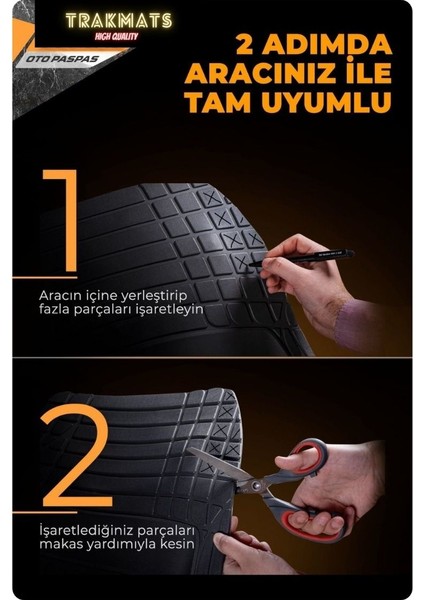 TRAKMATS
HIGH QUALITY
OTO PASPAS

2 ADIMDA ARACINIZ İLE TAM UYUMLU

1

Aracın içine yerleştirip fazla parçaları işaretleyin

2

İşaretlediğiniz parçaları makas yardımıyla kesin