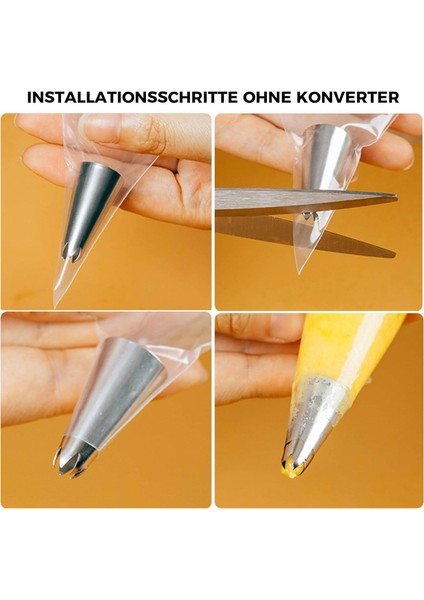 INSTALLATIONSSCHRITTE OHNE KONVERTER