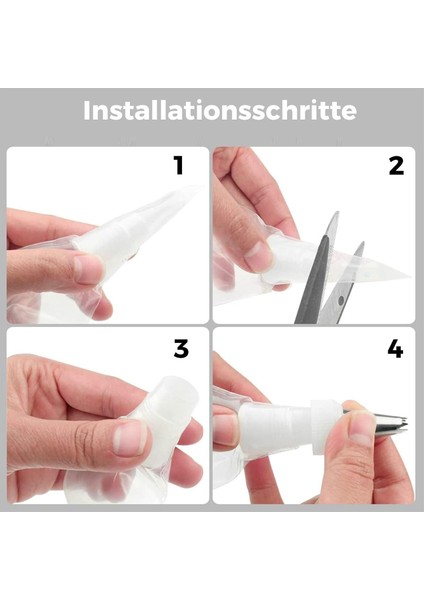 Installationsschritte

1

2

3

4