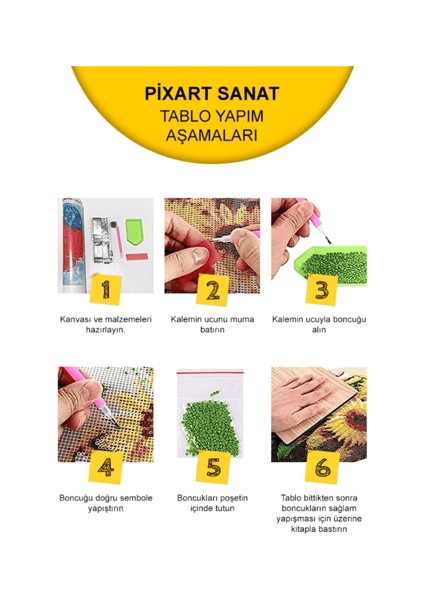 PİXART SANAT
TABLO YAPIM AŞAMALARI

1
Kanvası ve malzemeleri hazırlayın.

2
Kalemin ucunu muma batırın

3
Kalemin ucuyla boncuğu alın

4
Boncuğu doğru sembole yapıştırın

5
Boncukları poşetin içinde tutun

6
Tablo bittikten sonra boncukların sağlam yapışması için üzerine kitapla bastırın