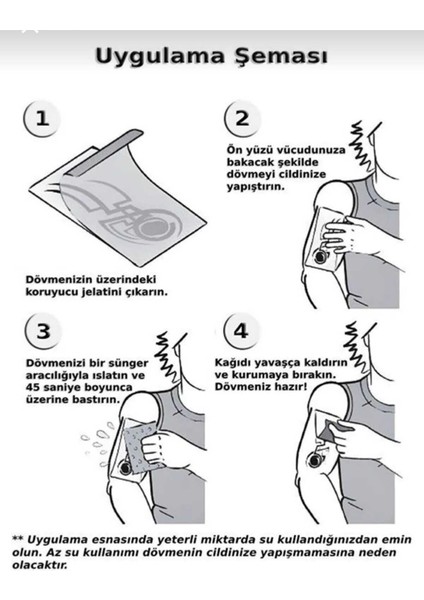 Uygulama Şeması

1

Dövmenizin üzerindeki koruyucu jelatini çıkarın.

2

Ön yüzü vücudunuza bakacak şekilde dövmeyi cildinize yapıştırın.

3

Dövmenizi bir sünger aracılığıyla ıslatın ve 45 saniye boyunca üzerine bastırın.

4

Kağıdı yavaşça kaldırın ve kurumaya bırakın. Dövmeniz hazır!

** Uygulama esnasında yeterli miktarda su kullandığınızdan emin olun. Az su kullanımı dövmenin cildinize yapışmamasına neden olacaktır.