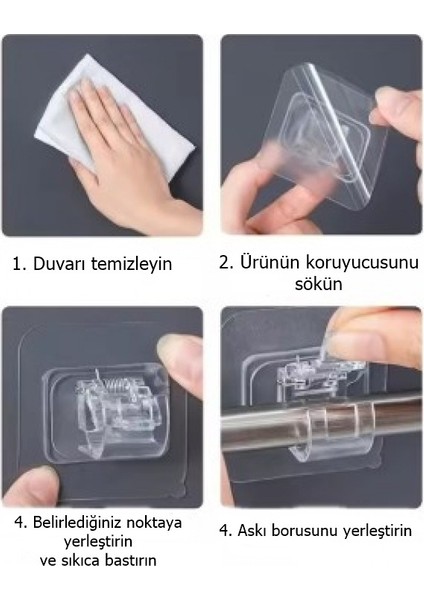 1. Duvarı temizleyin

2. Ürünün koruyucusunu sökün

4. Belirlediğiniz noktaya yerleştirin ve sıkıca bastırın

4. Askı borusunu yerleştirin