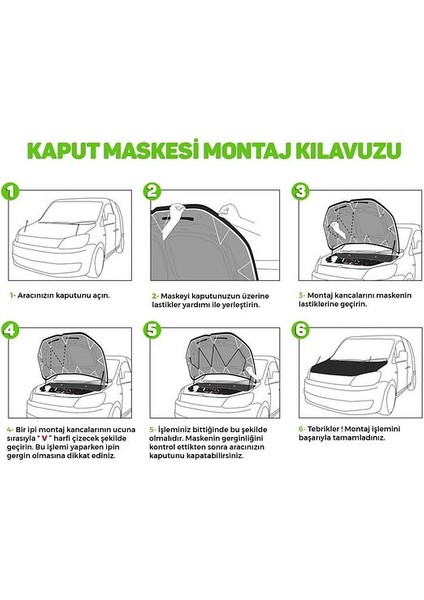 KAPUT MASKESİ MONTAJ KILAVUZU

1

1- Aracınızın kaputunu açın.

2

2- Maskeyi kaputunuzun üzerine lastikler yardımı ile yerleştirin.

3

3- Montaj kancalarını maskenin lastiklerine geçirin.

4

4- Bir ipi montaj kancalarının ucuna sırasıyla " V " harfi çizecek şekilde geçirin. Bu işlemi yaparken ipin gergin olmasına dikkat ediniz.

5

5- İşleminiz bittiğinde bu şekilde olmalıdır. Maskenin gerginliğini kontrol ettikten sonra aracınızın kaputunu kapatabilirsiniz.

6

6- Tebrikler ! Montaj işlemini başarıyla tamamladınız.